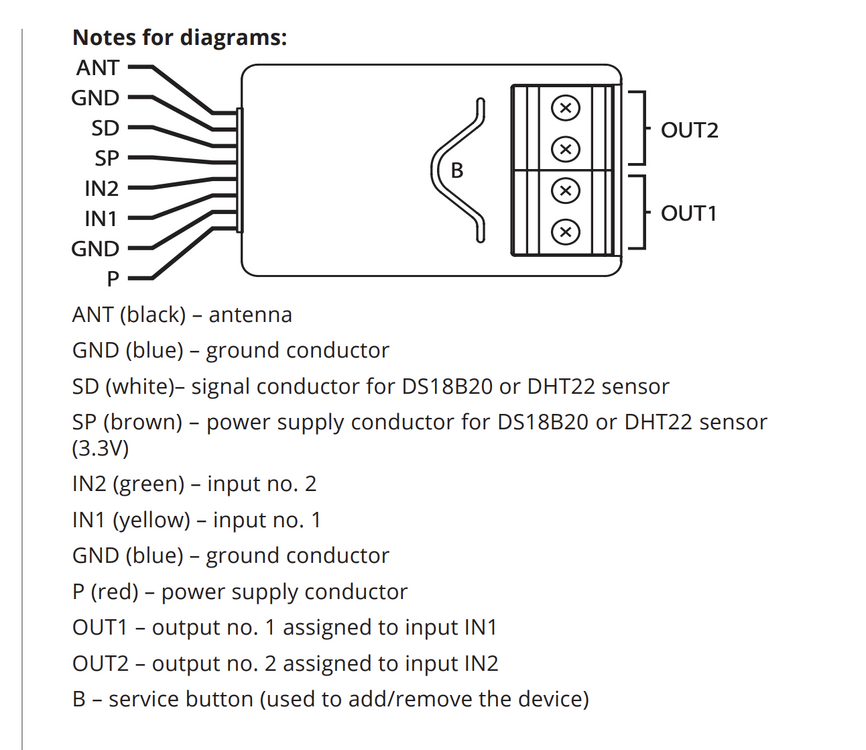 **Notes for diagrams:**

ANT
GND
SD
SP
IN2
IN1
GND
P

B

OUT2
OUT1

ANT (black) – antenna

GND (blue) – ground conductor

SD (white)– signal conductor for DS18B20 or DHT22 sensor

SP (brown) – power supply conductor for DS18B20 or DHT22 sensor (3.3V)

IN2 (green) – input no. 2

IN1 (yellow) – input no. 1

GND (blue) – ground conductor

P (red) – power supply conductor

OUT1 – output no. 1 assigned to input IN1

OUT2 – output no. 2 assigned to input IN2

B – service button (used to add/remove the device)