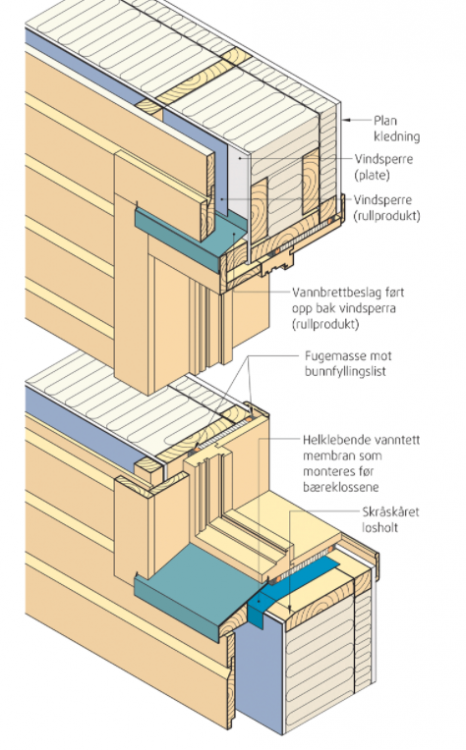 Plan kledning

Vindsperre (plate)

Vindsperre (rullprodukt)

Vannbrettbeslag ført opp bak vindsperra (rullprodukt)

Fugemasse mot bunnfyllingslist

Helklebende vanntett membran som monteres før bæreklossene

Skråskåret losholt