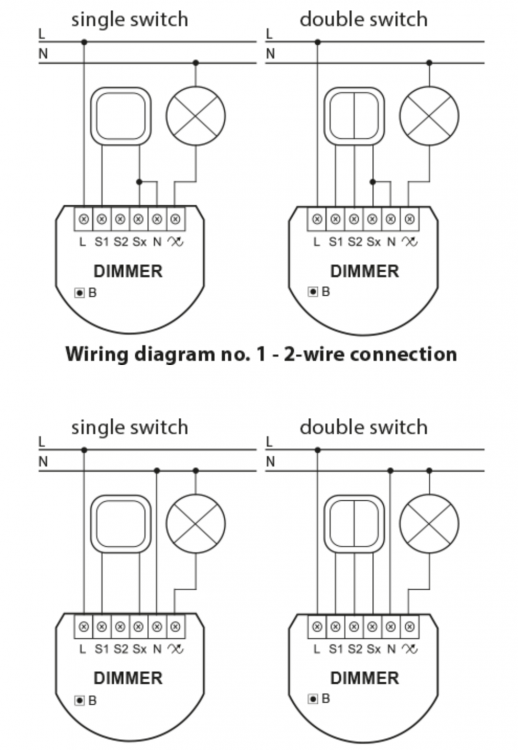 single switch

L
N

L S1 S2 Sx N

DIMMER

B

double switch

L
N

L S1 S2 Sx N

DIMMER

B

Wiring diagram no. 1 - 2-wire connection

single switch

L
N

L S1 S2 Sx N

DIMMER

B

double switch

L
N

L S1 S2 Sx N

DIMMER

B