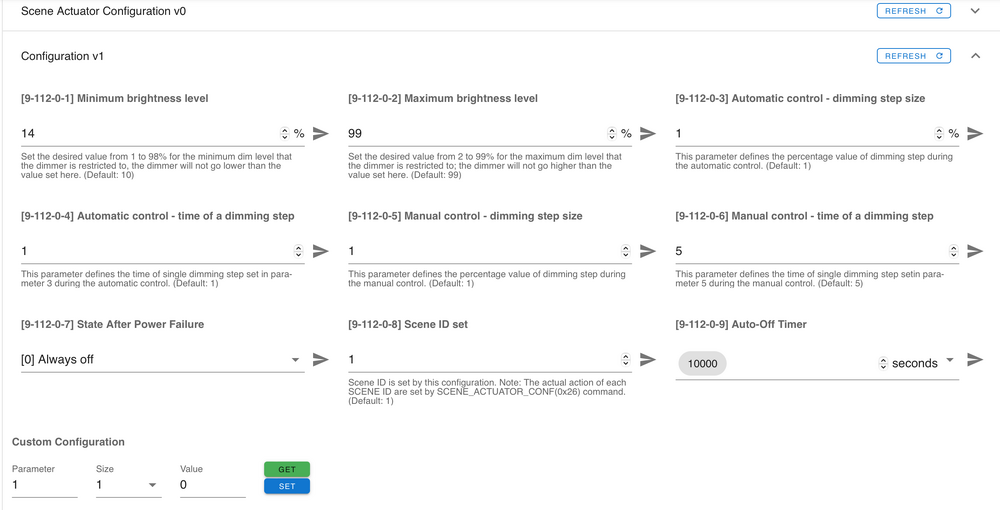 Scene Actuator Configuration v0

REFRESH

Configuration v1

REFRESH

[9-112-0-1] Minimum brightness level

14 %

Set the desired value from 1 to 98% for the minimum dim level that the dimmer is restricted to, the dimmer will not go lower than the value set here. (Default: 10)

[9-112-0-2] Maximum brightness level

99 %

Set the desired value from 2 to 99% for the maximum dim level that the dimmer is restricted to; the dimmer will not go higher than the value set here. (Default: 99)

[9-112-0-3] Automatic control - dimming step size

1 %

This parameter defines the percentage value of dimming step during the automatic control. (Default: 1)

[9-112-0-4] Automatic control - time of a dimming step

1

This parameter defines the time of single dimming step set in parameter 3 during the automatic control. (Default: 1)

[9-112-0-5] Manual control - dimming step size

1

This parameter defines the percentage value of dimming step during the manual control. (Default: 1)

[9-112-0-6] Manual control - time of a dimming step

5

This parameter defines the time of single dimming step setin parameter 5 during the manual control. (Default: 5)

[9-112-0-7] State After Power Failure

[0] Always off

[9-112-0-8] Scene ID set

1

Scene ID is set by this configuration. Note: The actual action of each SCENE ID are set by SCENE_ACTUATOR_CONF(0x26) command. (Default: 1)

[9-112-0-9] Auto-Off Timer

10000

seconds

Custom Configuration

Parameter
1

Size
1

Value
0

GET

SET